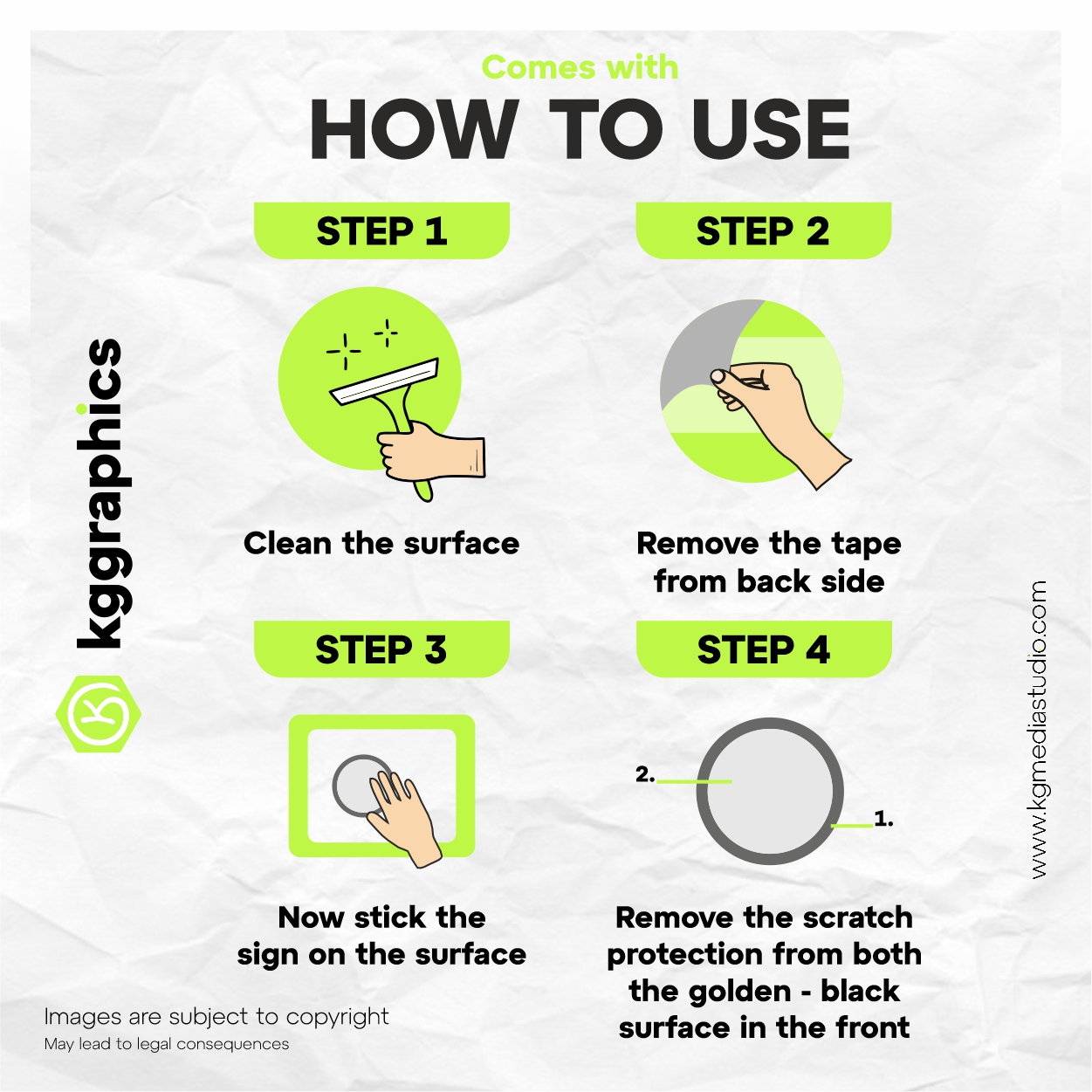 Comes with
HOW TO USE

kggraphics

STEP 1

Clean the surface

STEP 2

Remove the tape from back side

STEP 3

Now stick the sign on the surface

STEP 4

2.

1.

Remove the scratch protection from both the golden - black surface in the front

www.kgmediastudio.com

Images are subject to copyright
May lead to legal consequences